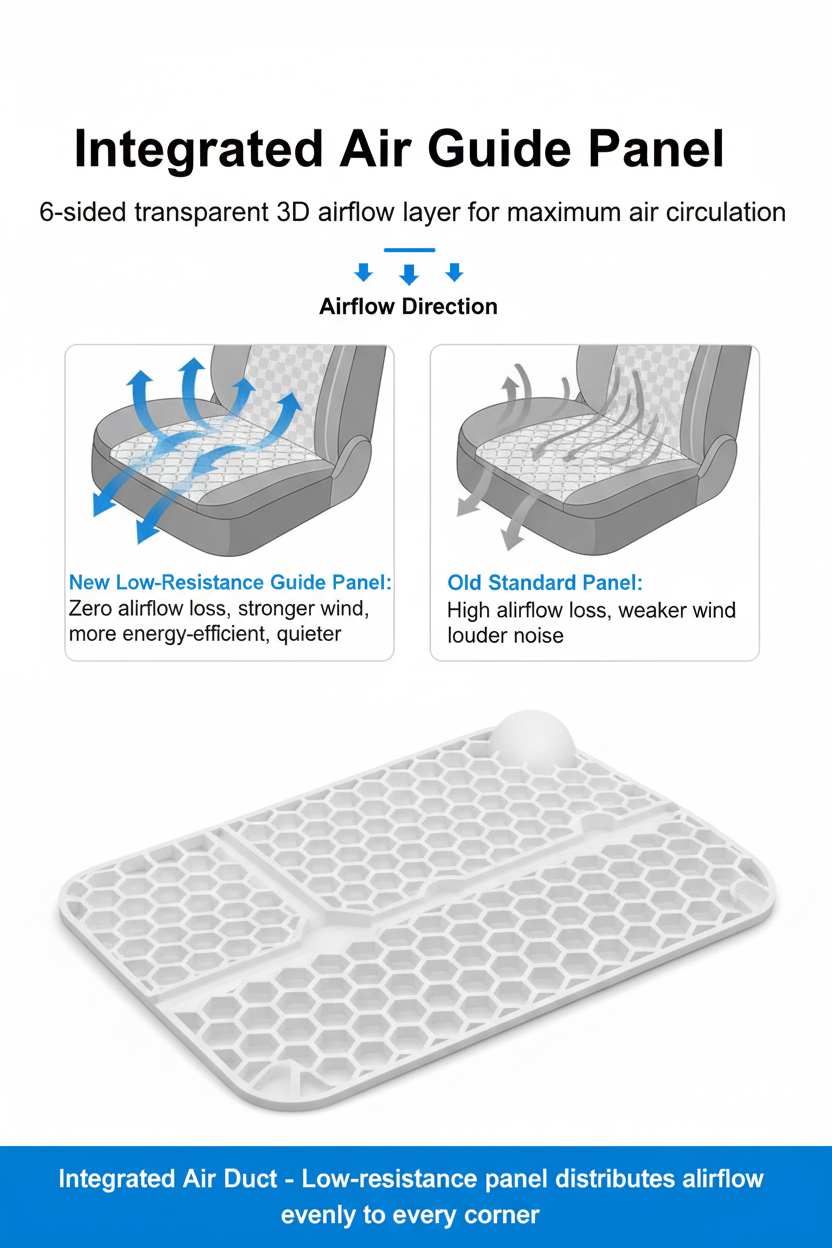 Integrated Air Guide Panel

6-sided transparent 3D airflow layer for maximum air circulation

Airflow Direction

New Low-Resistance Guide Panel:
Zero alirflow loss, stronger wind, more energy-efficient, quieter

Old Standard Panel:
High alirflow loss, weaker wind louder noise

Integrated Air Duct - Low-resistance panel distributes alirflow evenly to every corner